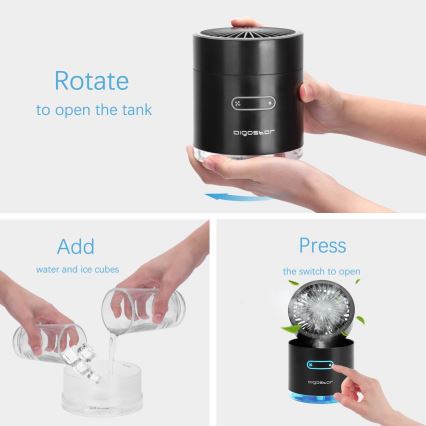 Rotate
to open the tank

aigostar

Add
water and ice cubes

Press
the switch to open

aigostar