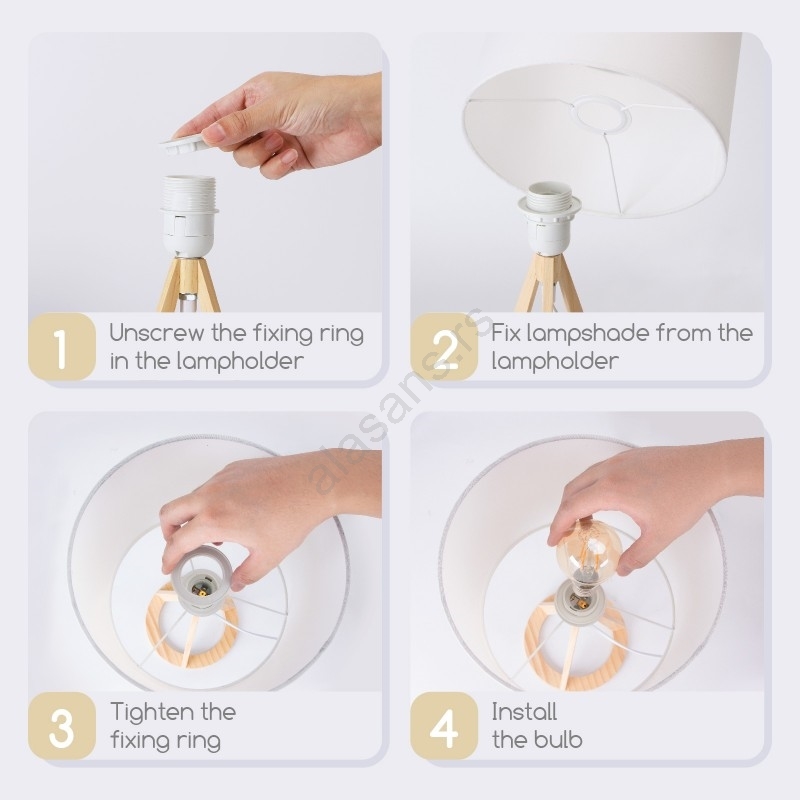 1 Unscrew the fixing ring in the lampholder

2 Fix lampshade from the lampholder

alasans.rs

3 Tighten the fixing ring

4 Install the bulb