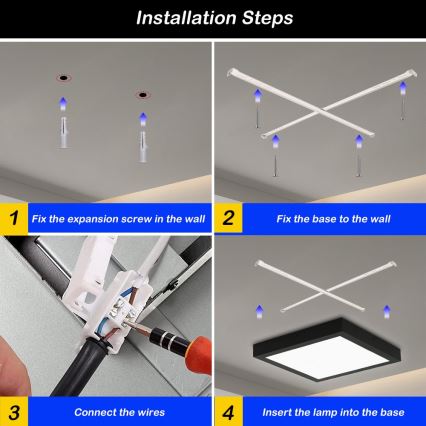 Installation Steps

1 Fix the expansion screw in the wall

2 Fix the base to the wall

3 Connect the wires

4 Insert the lamp into the base