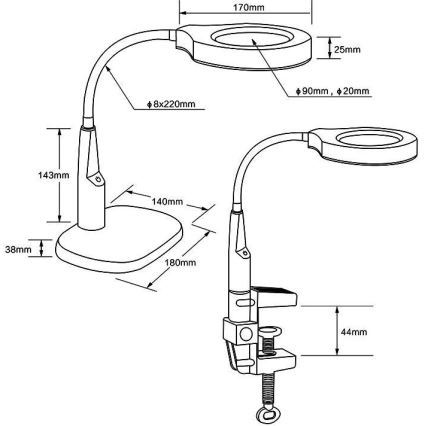 170mm

25mm

ϕ90mm , ϕ20mm

ϕ8x220mm

143mm

140mm

38mm

180mm

44mm