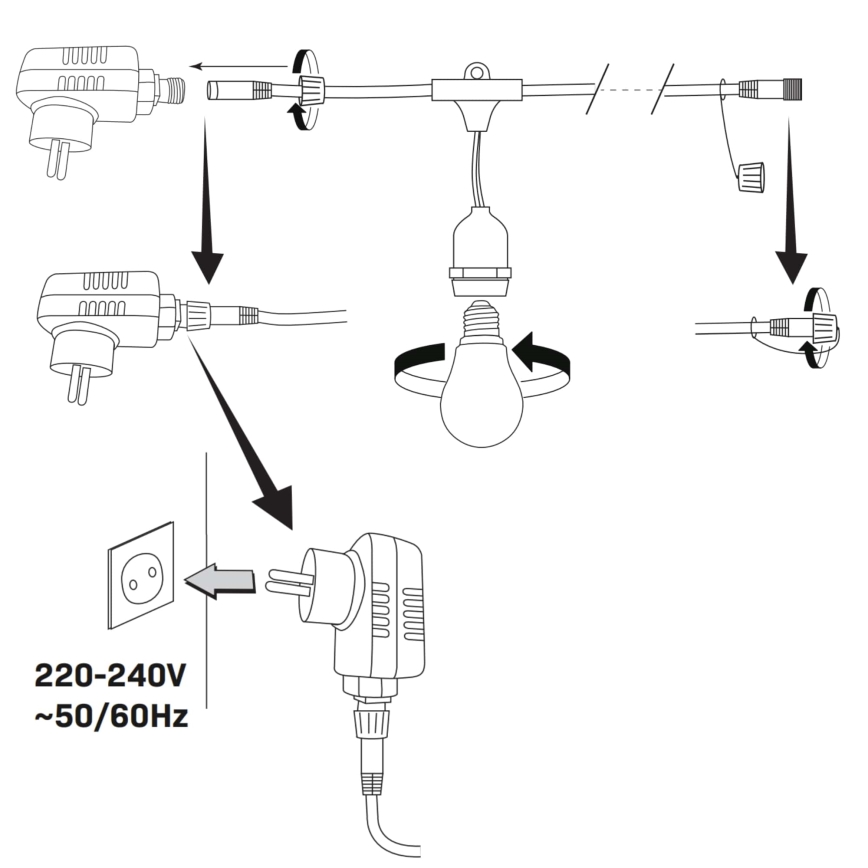 220-240V
~50/60Hz