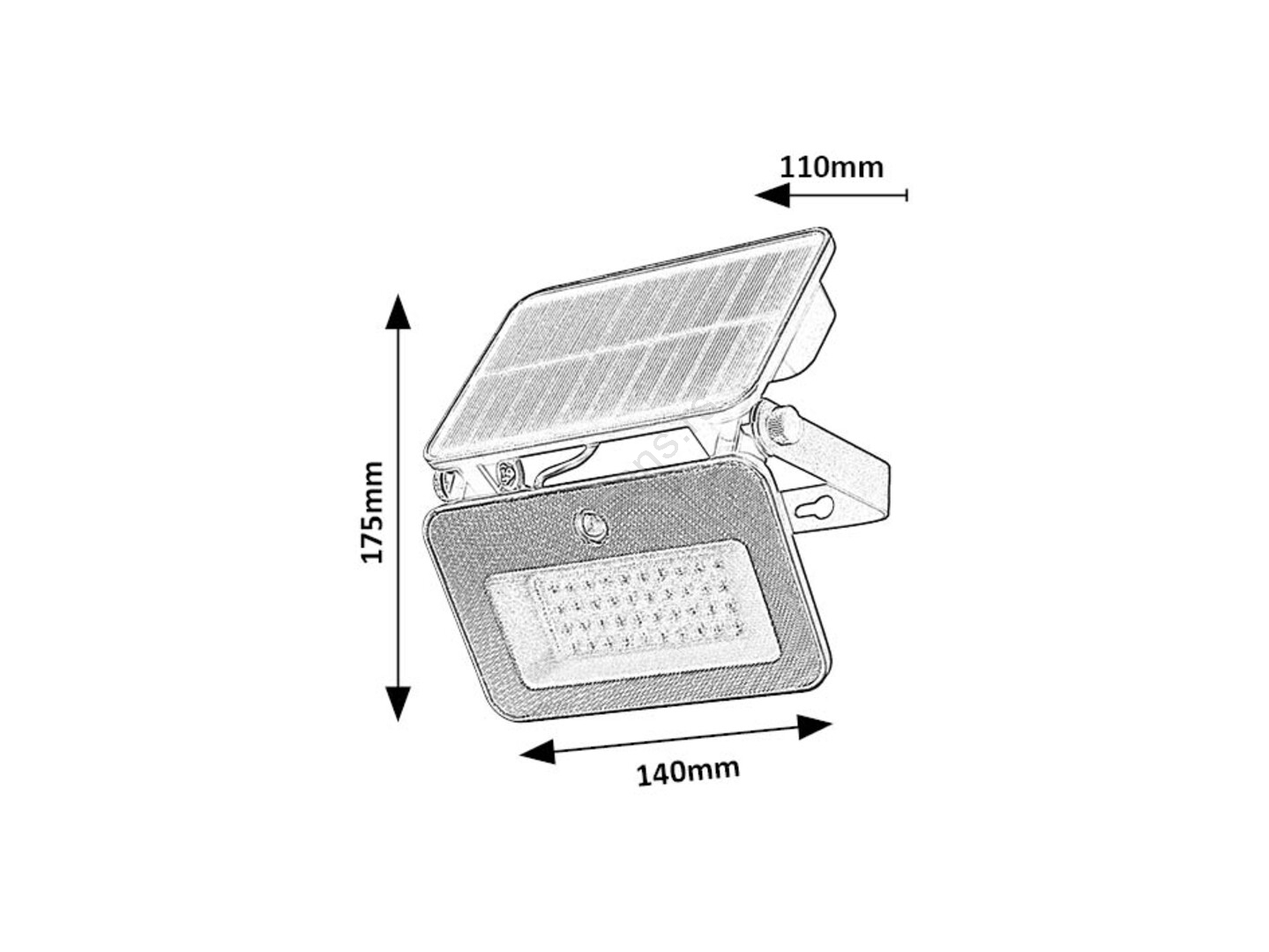 110mm

175mm

140mm