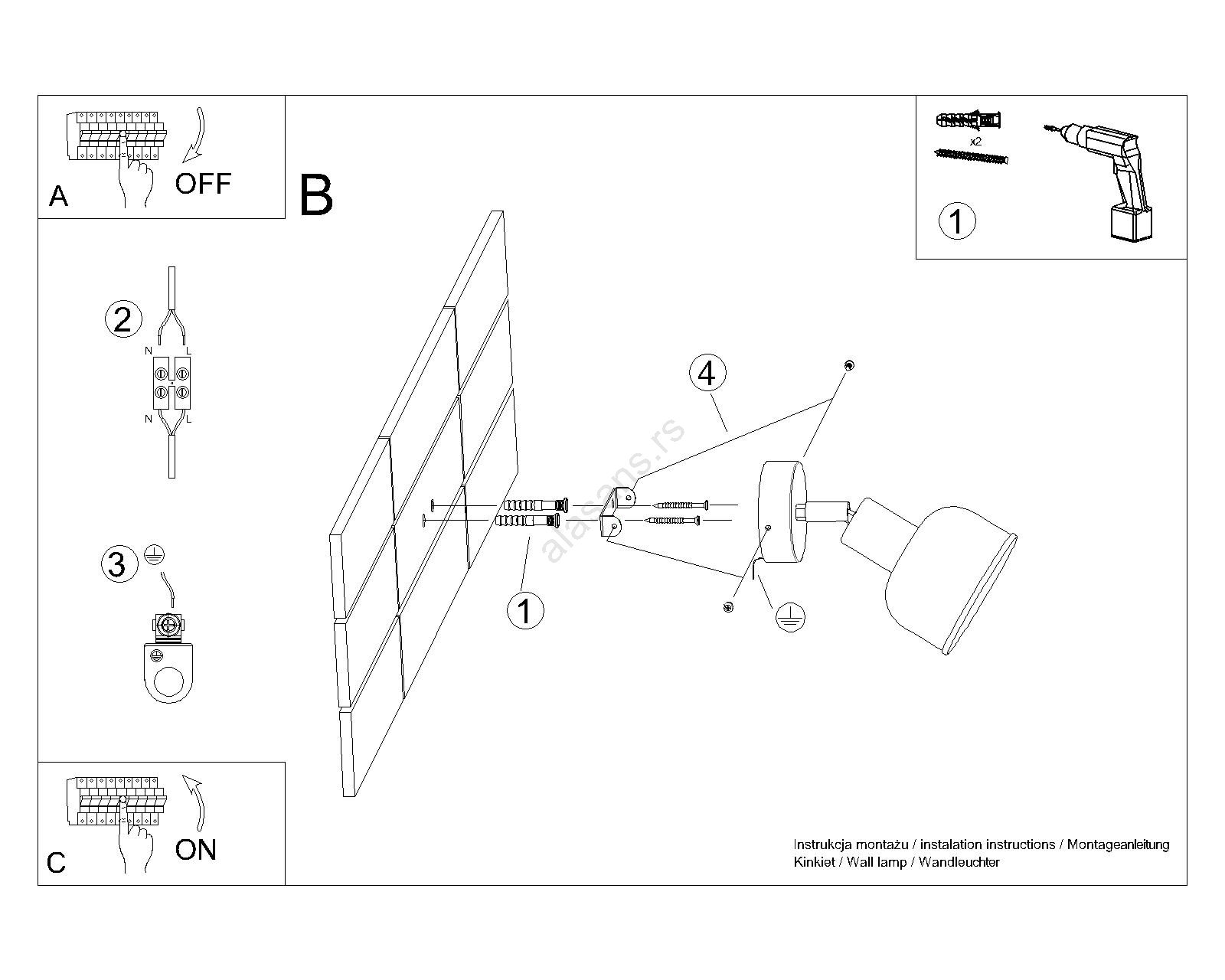 A
OFF

B

x2

1

2

N L

N L

3

4

1

alasans.rs

C
ON

Instrukcja montażu / instalation instructions / Montageanleitung
Kinkiet / Wall lamp / Wandleuchter