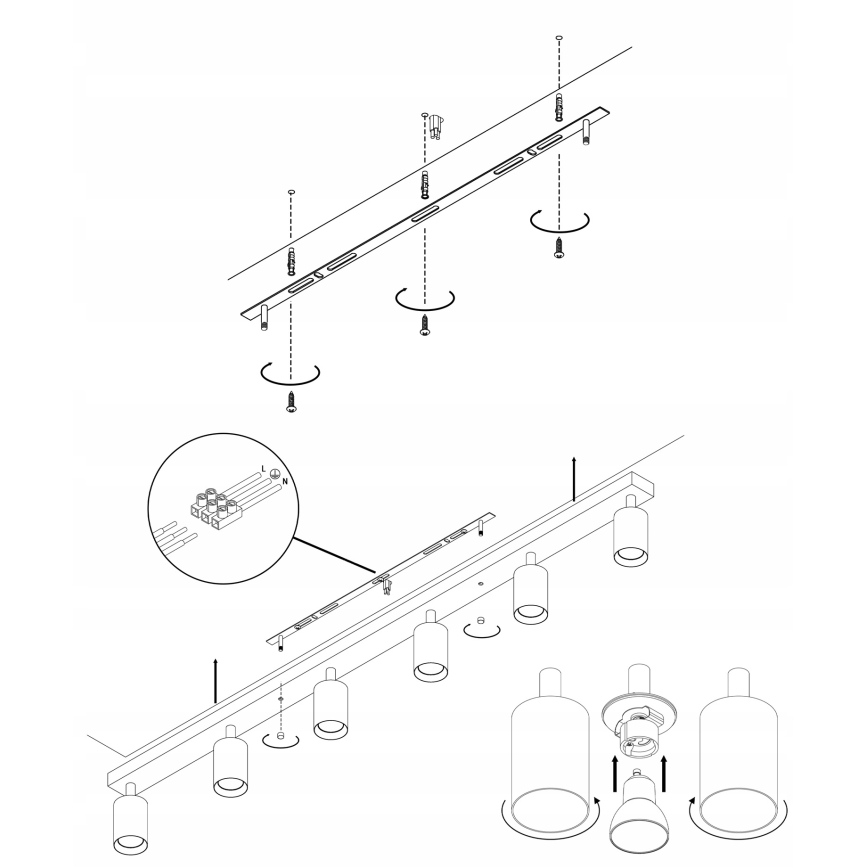 L
N