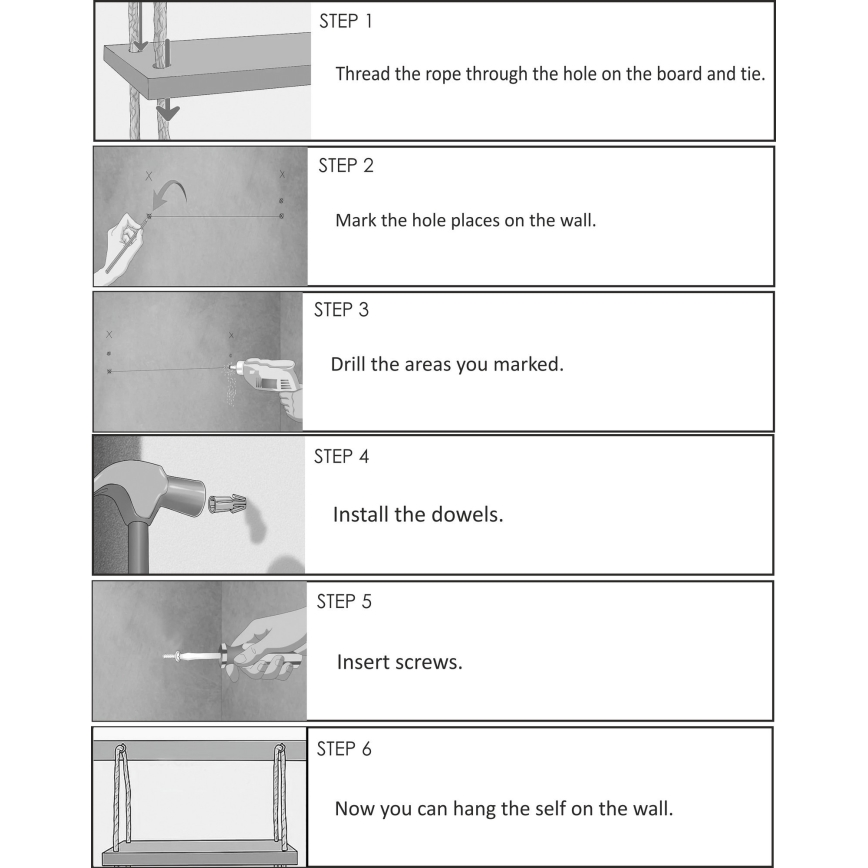 STEP 1

Thread the rope through the hole on the board and tie.

STEP 2

Mark the hole places on the wall.

STEP 3

Drill the areas you marked.

STEP 4

Install the dowels.

STEP 5

Insert screws.

STEP 6

Now you can hang the self on the wall.